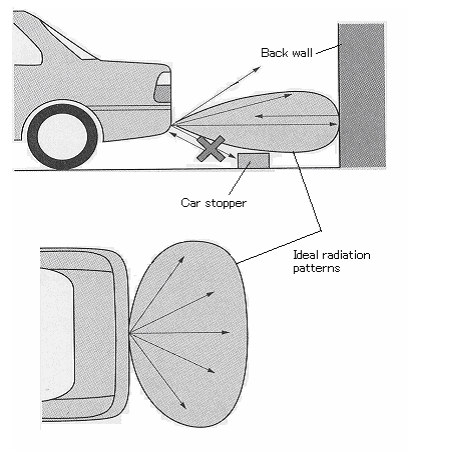 Back wall

Car stopper

Ideal radiation patterns